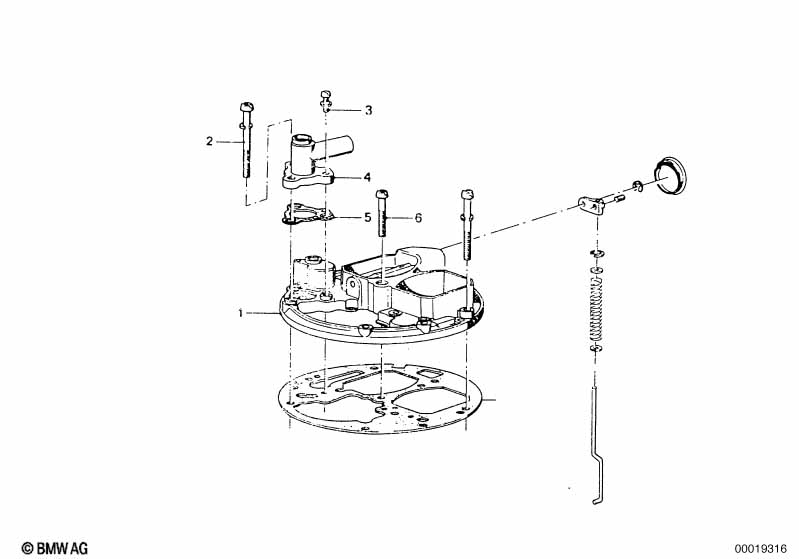 3
2
4
5
6
1

© BMW AG
00019316