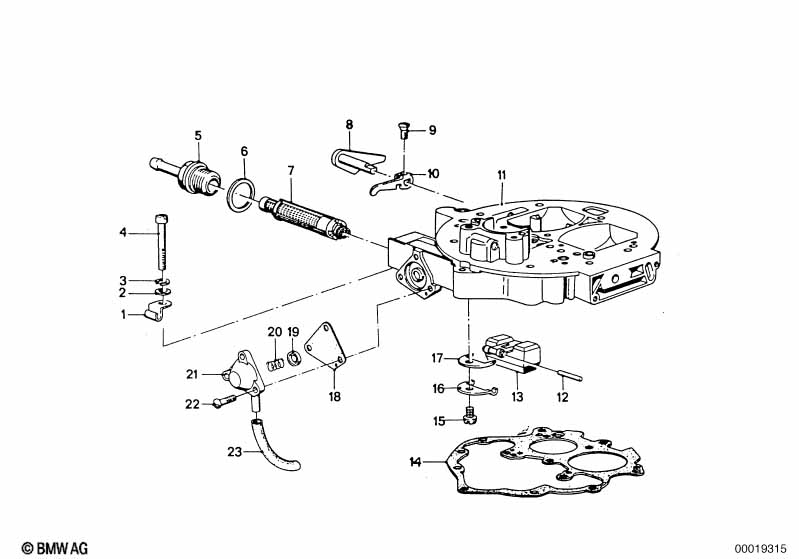 5
6
7
8
9
10
11
4
3
2
1
20
19
21
22
18
23
17
16
15
13
12
14
© BMW AG
00019315