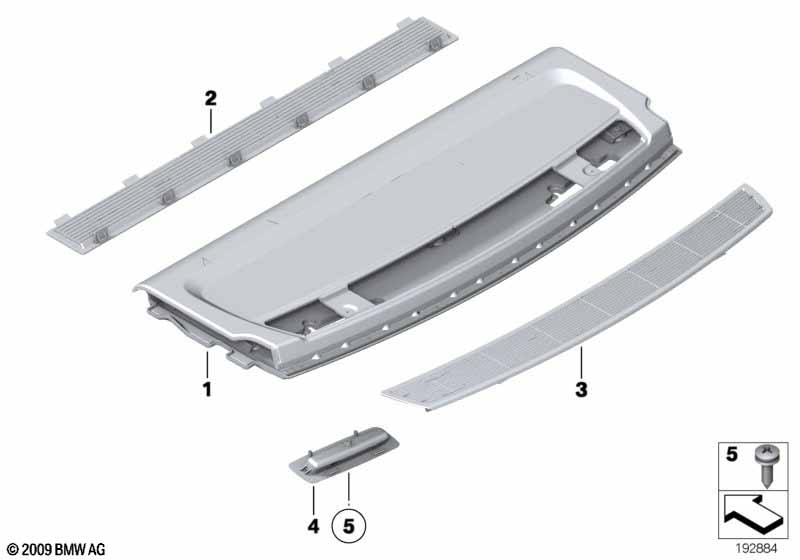 2

1

3

4

5

5

© 2009 BMW AG

192884