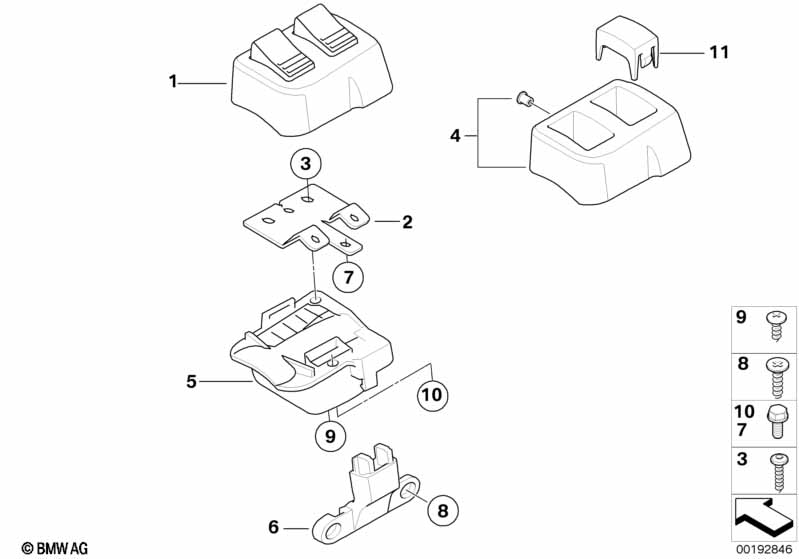 1
11
4
3
2
7
5
10
9
6
8
9
8
10
7
3
© BMW AG
00192846