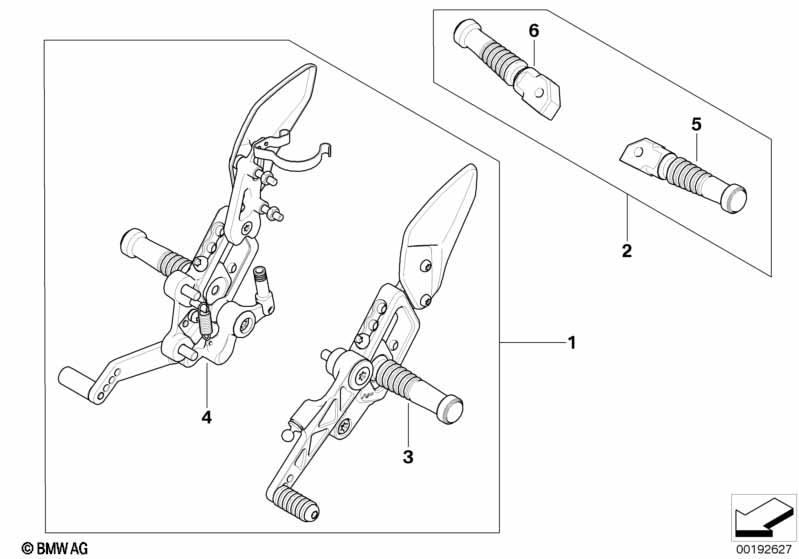 6
5
2
1
4
3
© BMW AG
00192627