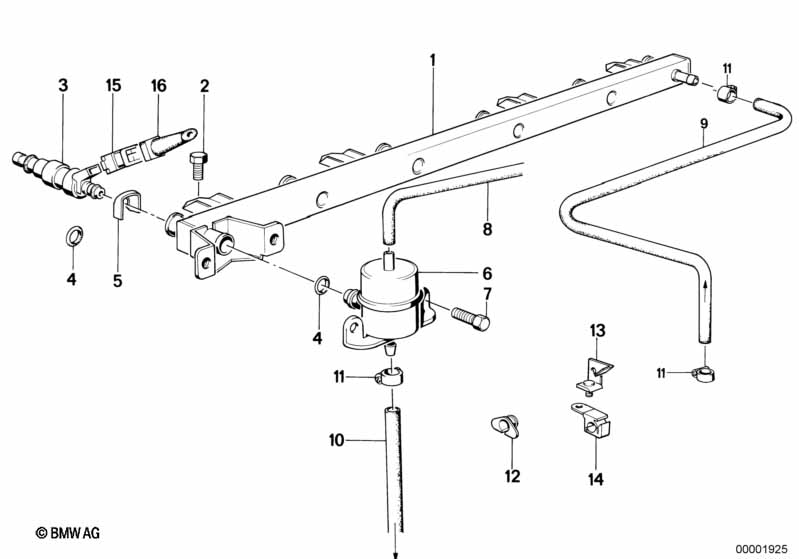 3
15
16
2
1
11
9
8
4
5
6
7
4
13
11
11
10
12
14
© BMW AG
00001925