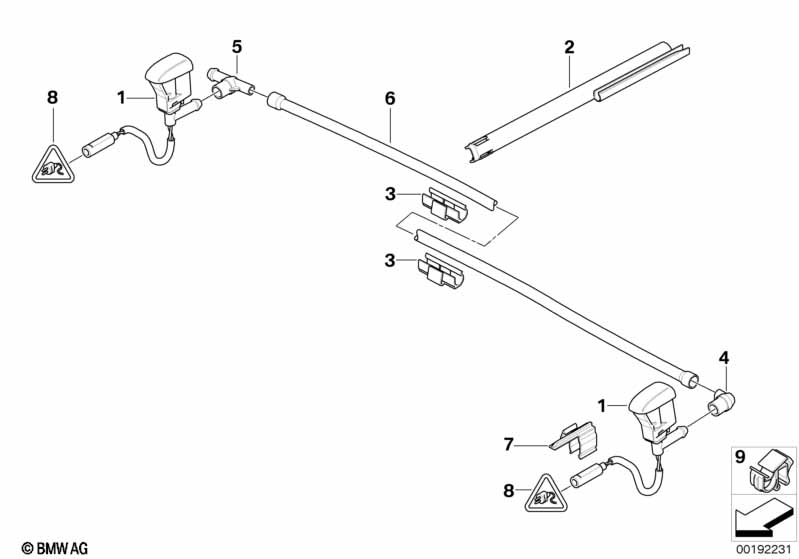 8
1
5
6
2
3
3
4
1
7
8
9
© BMW AG
00192231