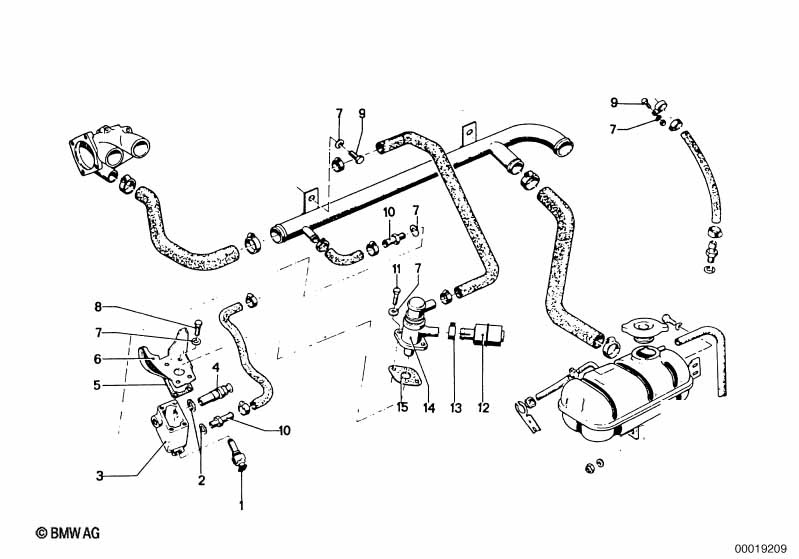 7
9
9
7
10
7
11
7
8
7
6
5
4
10
3
2
1
15
14
13
12
© BMW AG
00019209