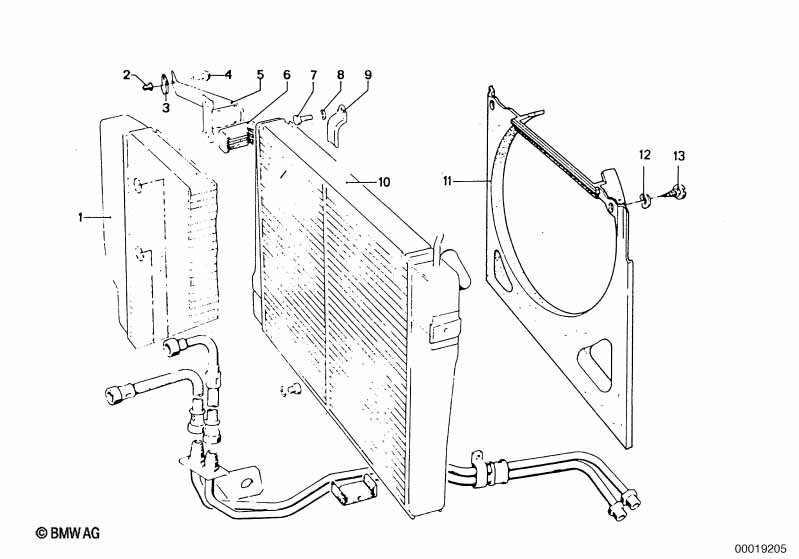 2
4
5
6
7
8
9
3
1
10
11
12
13
© BMW AG
00019205