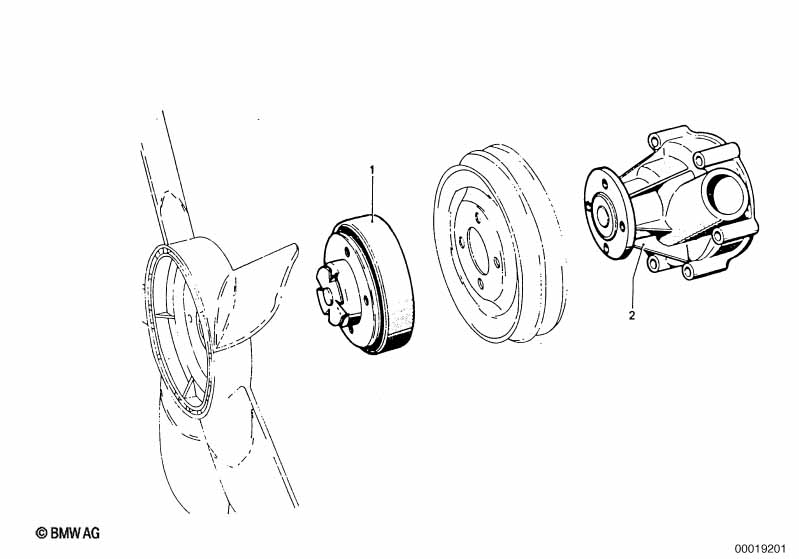 1

2

© BMW AG

00019201