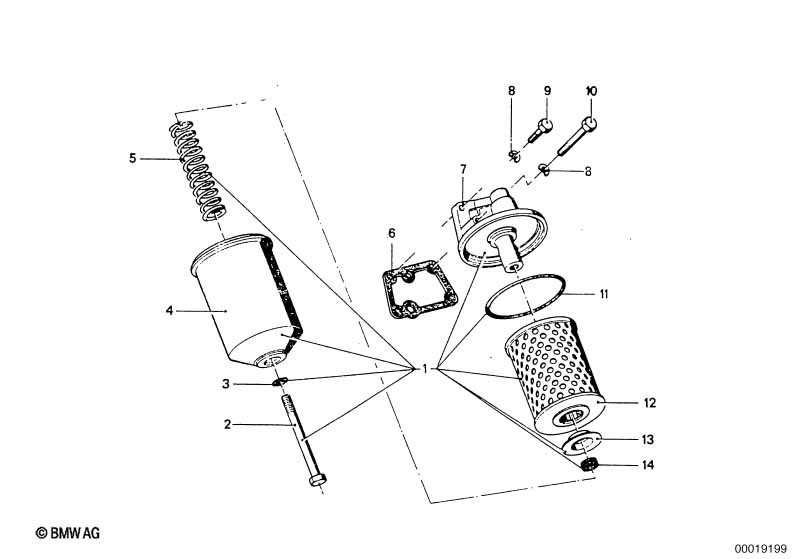 8
9
10
5
7
8
6
11
4
1
3
12
2
13
14
© BMW AG
00019199