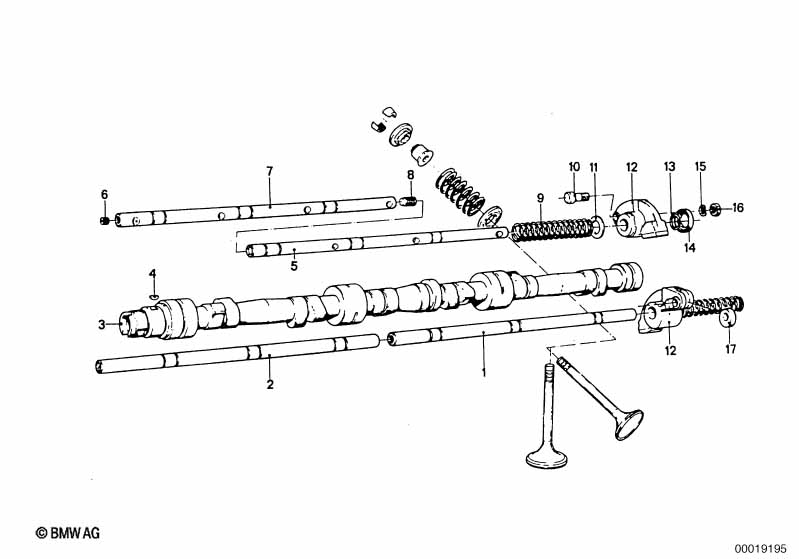 7
6
8
10
11
12
13
15
16
9
14
5
4
3
12
17
2
1

© BMW AG

00019195