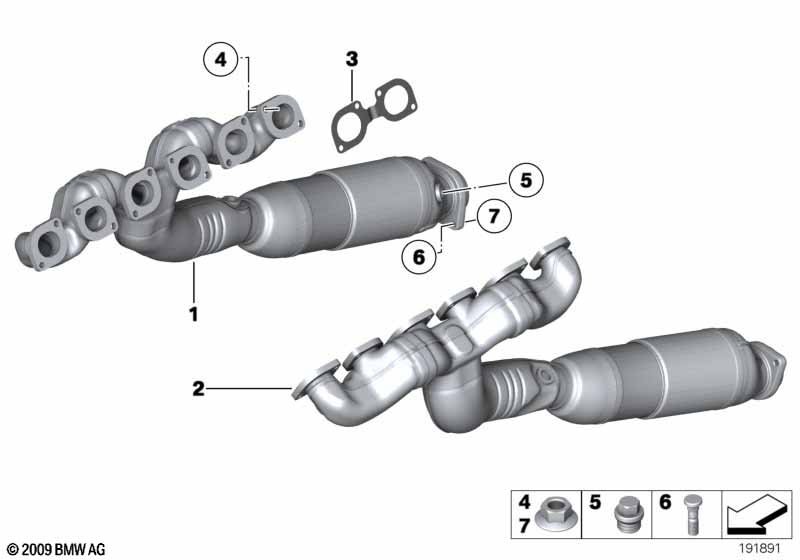 4
3
5
7
6
1
2
4
7
5
6
© 2009 BMW AG
191891