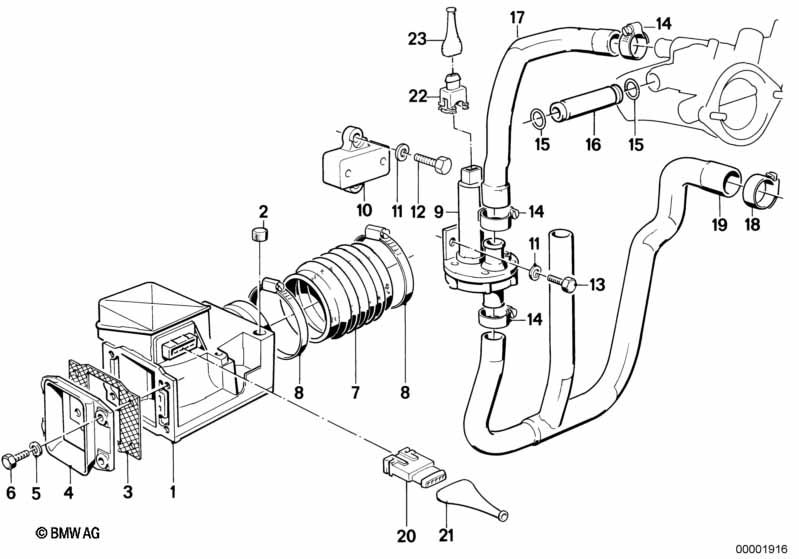 23
17
14
22
15
16
15
10
11
12
9
14
19
18
2
11
13
14
8
7
8
6
5
4
3
1
20
21
© BMW AG
00001916