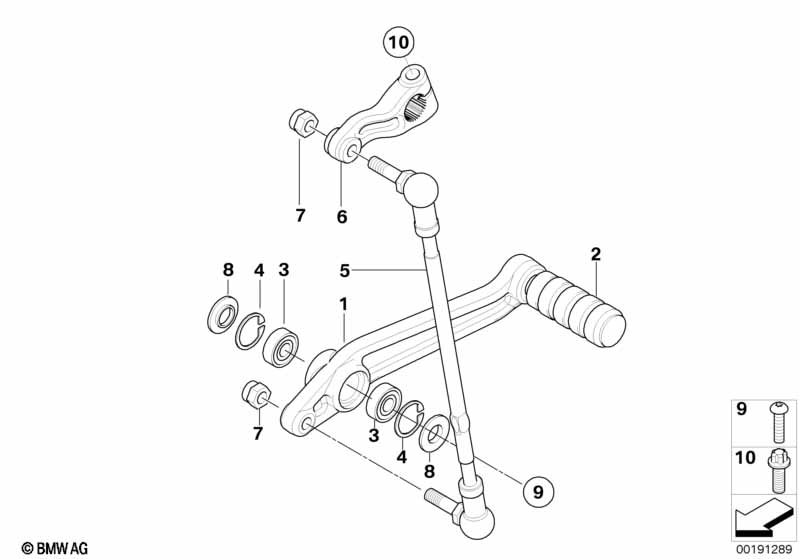 10

7
6

8 4 3
5
2
1

7
3
4
8
9

9
10

© BMW AG

00191289