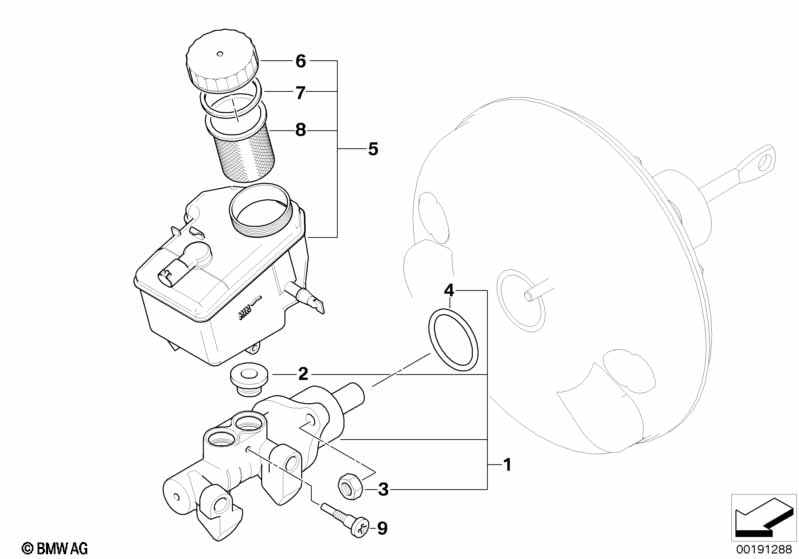 6
7
8
5
4
2
1
3
9
© BMW AG
00191288