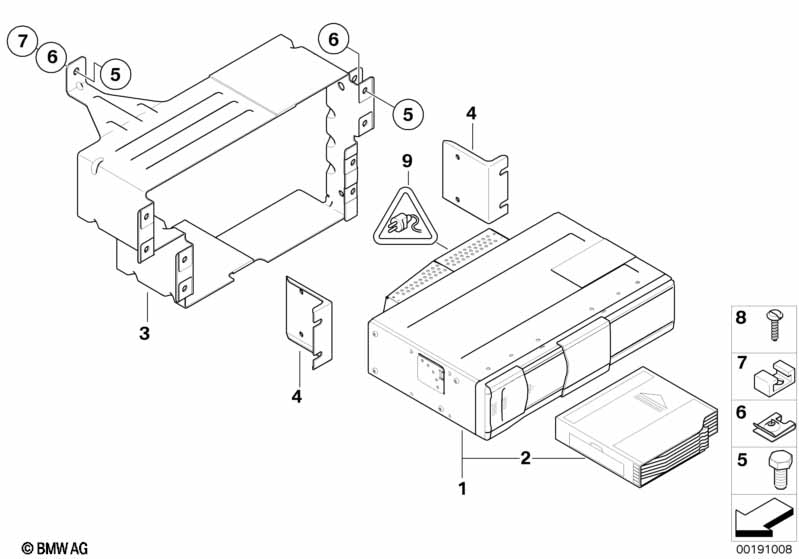 7
6
5
6
5
4
9
3
4
2
1
8
7
6
5
© BMW AG
00191008