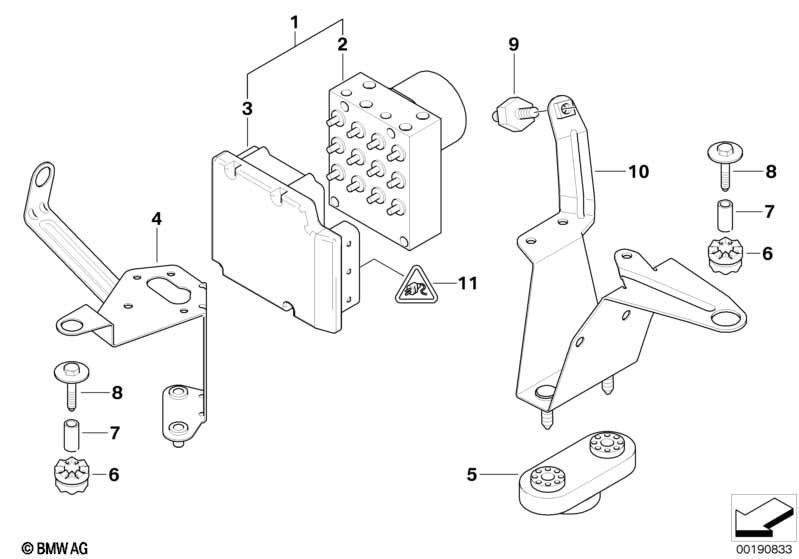 1
2
3
9
10
8
7
6
4
11
8
7
6
5
© BMW AG
00190833