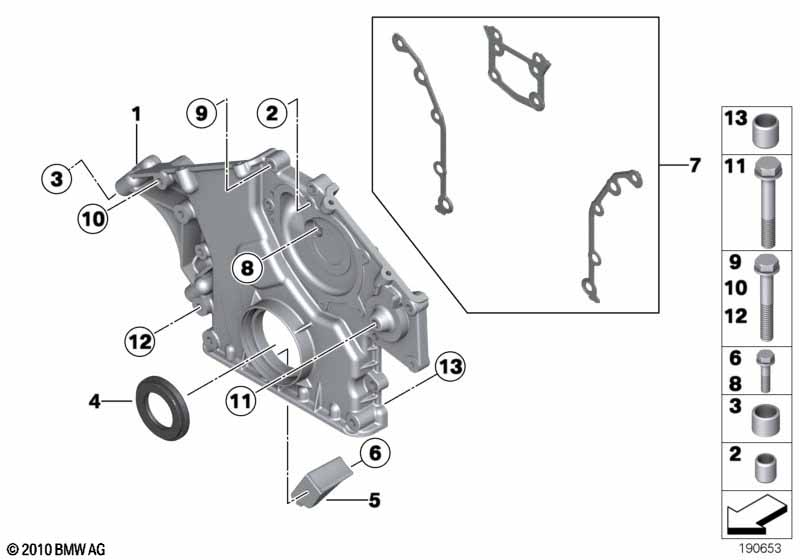 1
9
2
3
10
8
12
4
11
13
6
5
7
13
11
9
10
12
6
8
3
2
© 2010 BMW AG
190653