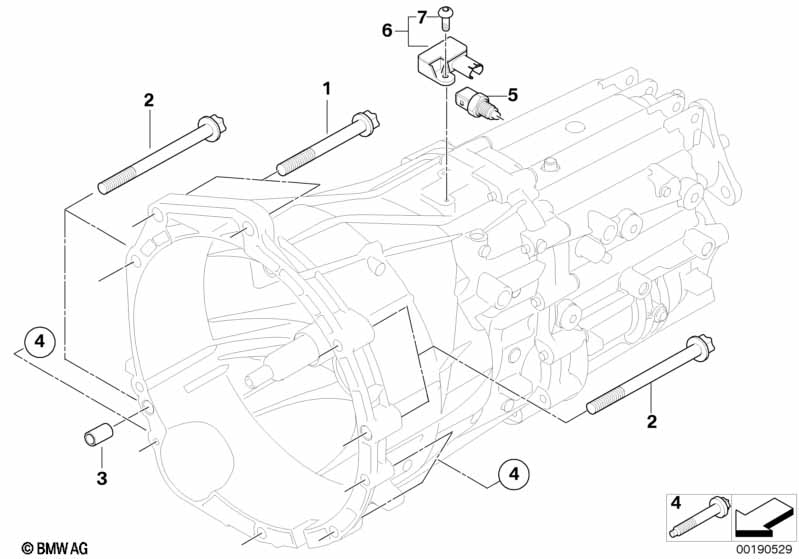 7
6
5
2
1
4
2
3
4
4
© BMW AG
00190529