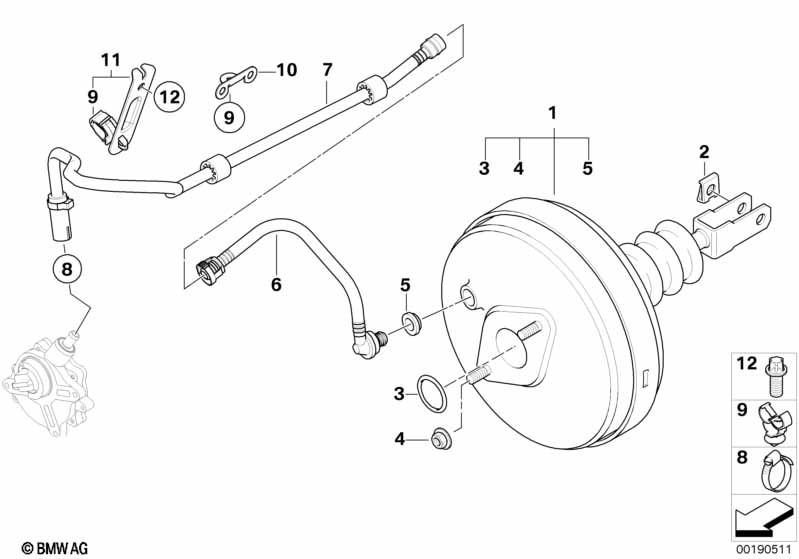 11
9
12
10
9
7
1
3
4
5
2
8
6
5
3
4
12
9
8
© BMW AG
00190511