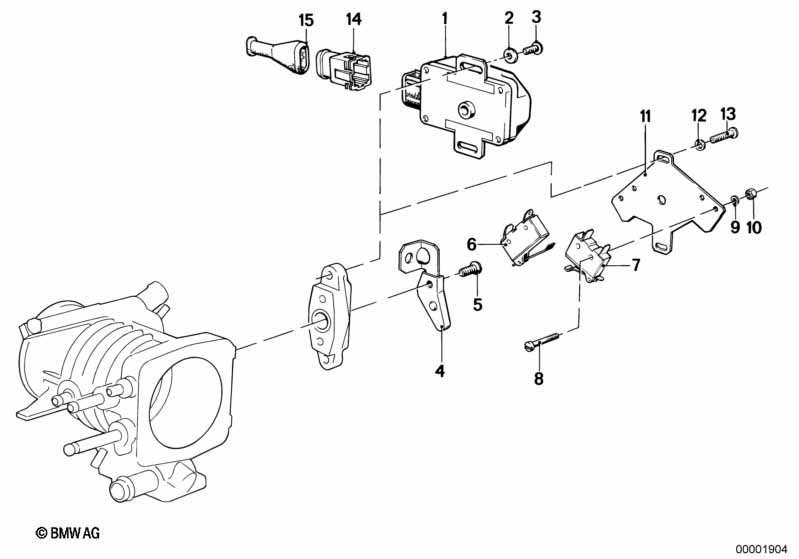 15
14
1
2
3
11
12
13
9
10
6
7
5
4
8

© BMW AG

00001904