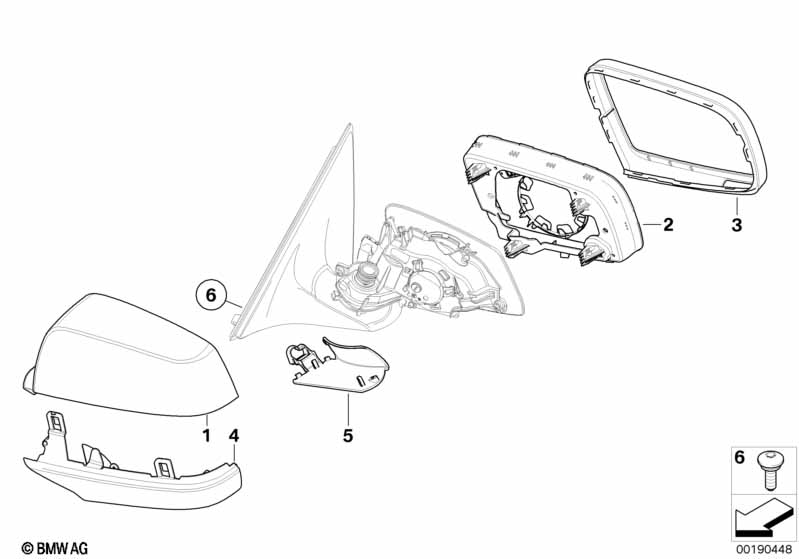 3
2
6
1
4
5
6
© BMW AG
00190448