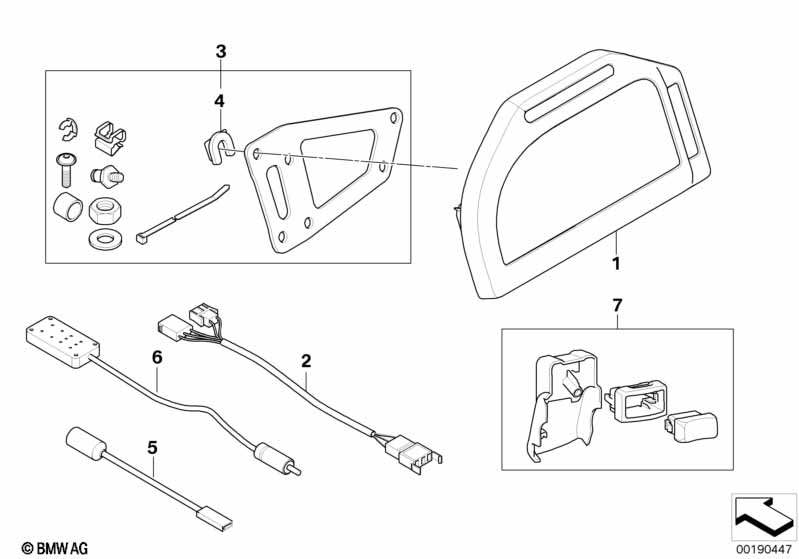 3
4
1
7
6
2
5
© BMW AG
00190447