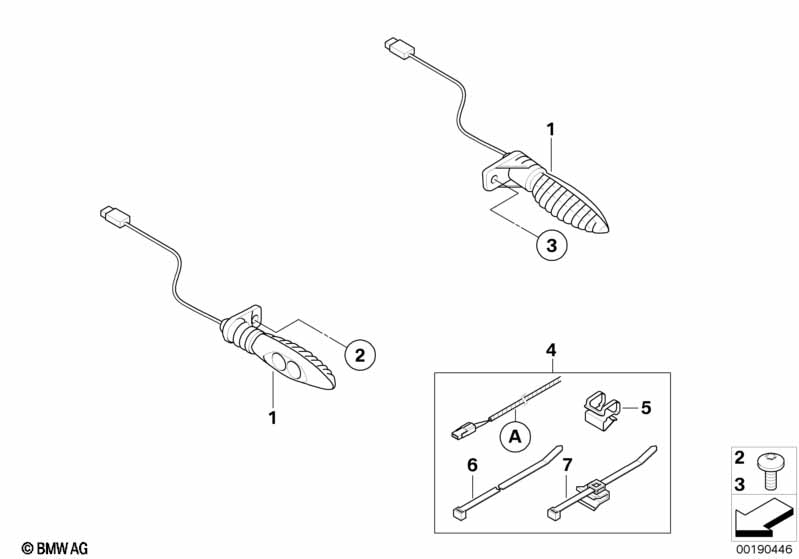 1
3
2
1
4
5
A
6
7
2
3
© BMW AG
00190446