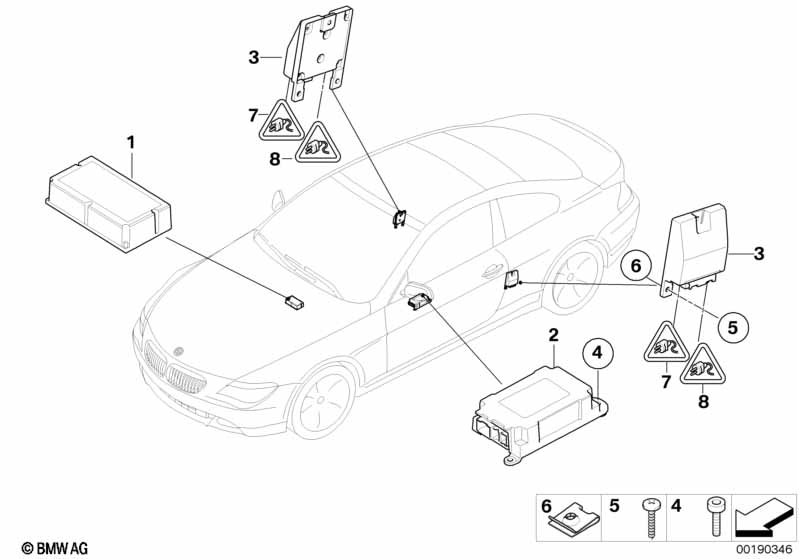 3
7
8
1
3
6
5
2
4
7
8
6
5
4
© BMW AG
00190346