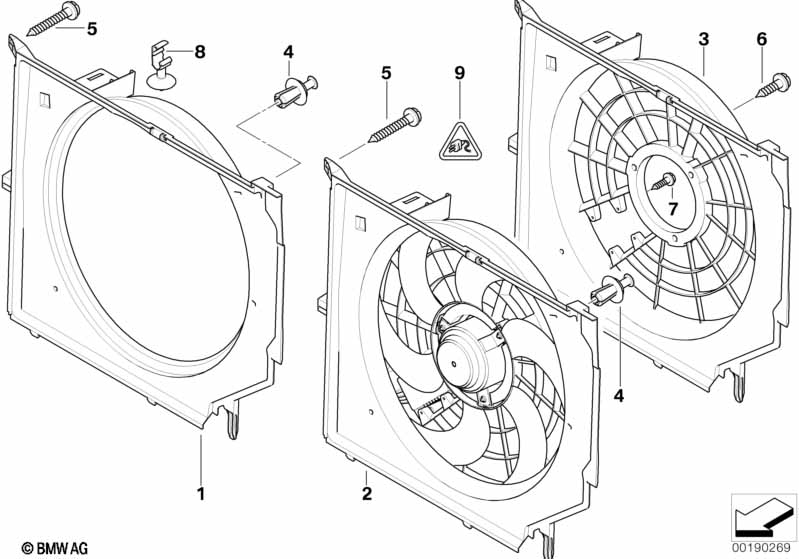 5
8
4
5
9
3
6
7
4
1
2
© BMW AG
00190269