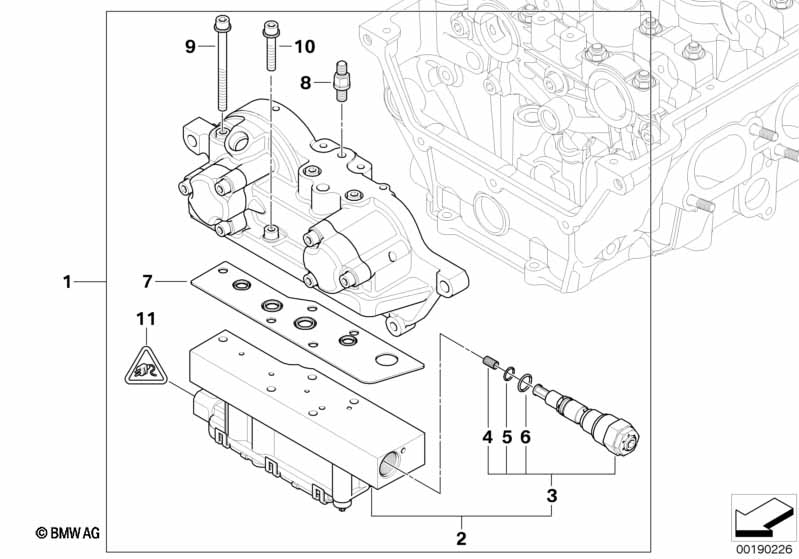 9
10
8
1
7
11
4
5
6
3
2
© BMW AG
00190226