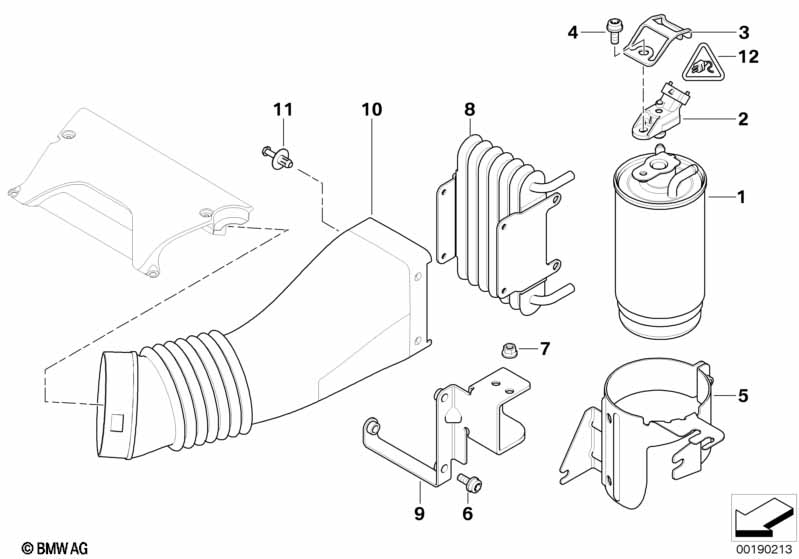 4
3
12
11
10
8
2
1
7
5
9
6
© BMW AG
00190213