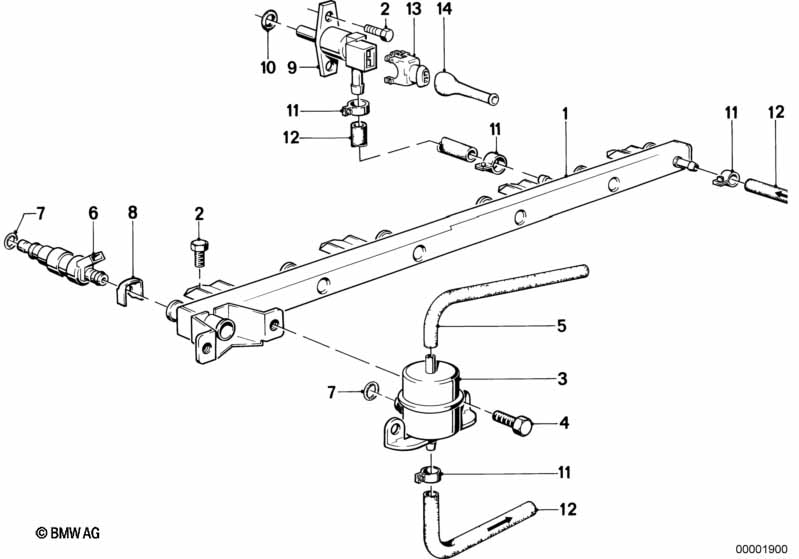 2
13
14
10
9
11
12
11
1
11
12
7
6
8
2
5
3
7
4
11
12
© BMW AG
00001900