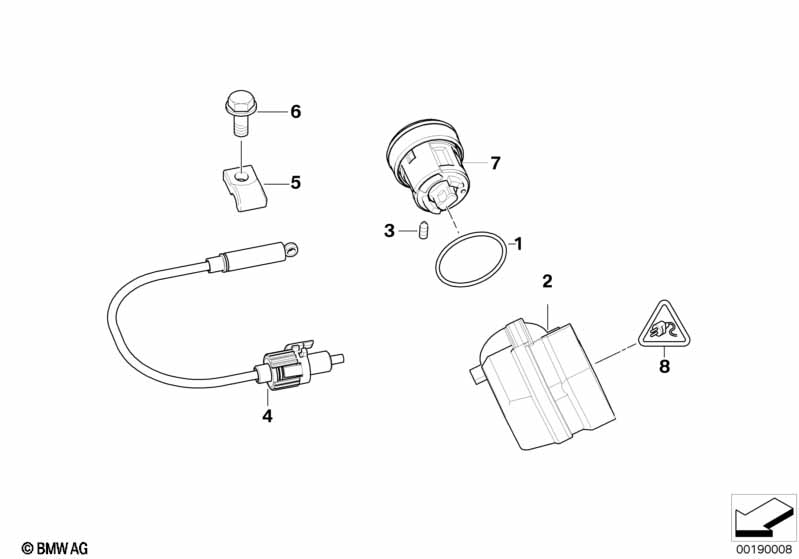 6

5

7

3

1

2

8

4

© BMW AG

00190008