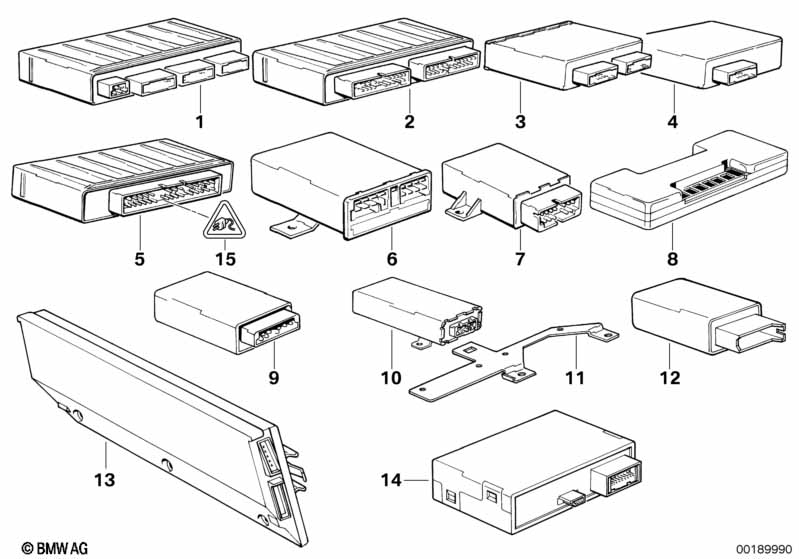 1
2
3
4
5
15
6
7
8
9
10
11
12
13
14
© BMW AG
00189990