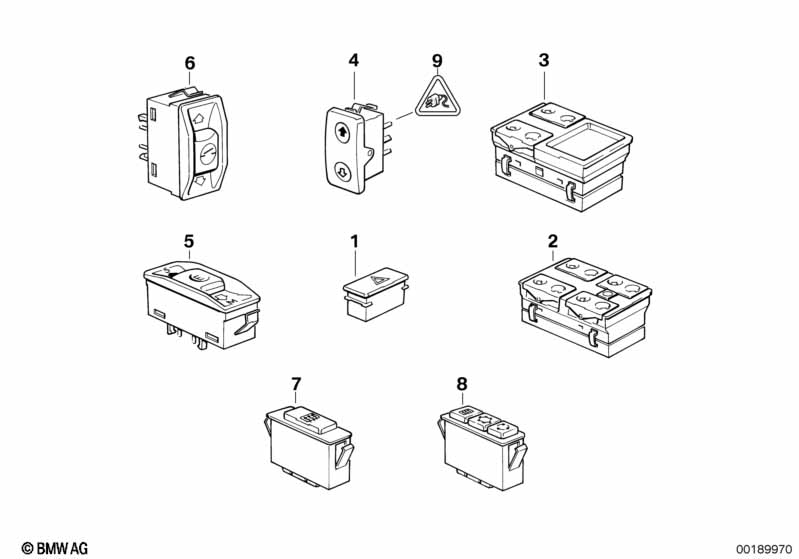 6
4
9
3
5
1
2
7
8
© BMW AG
00189970