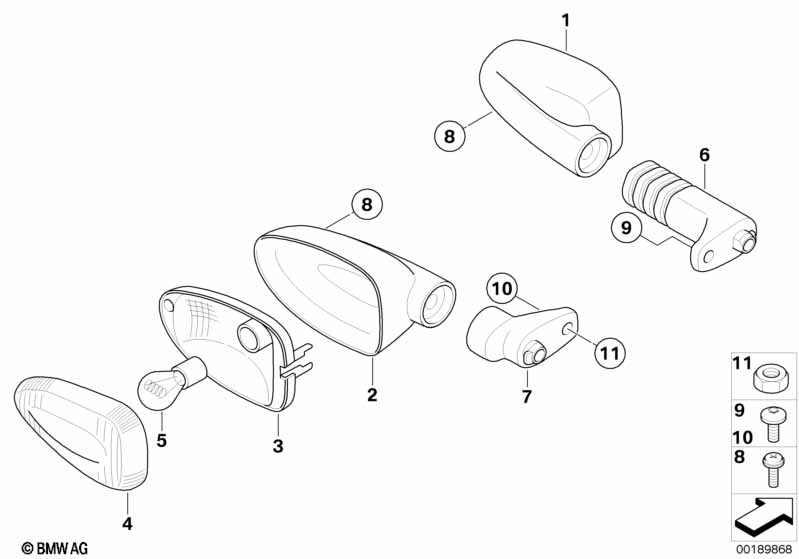 1
8
6
9
8
10
11
2
7
5
3
4
11
9
10
8
© BMW AG
00189868