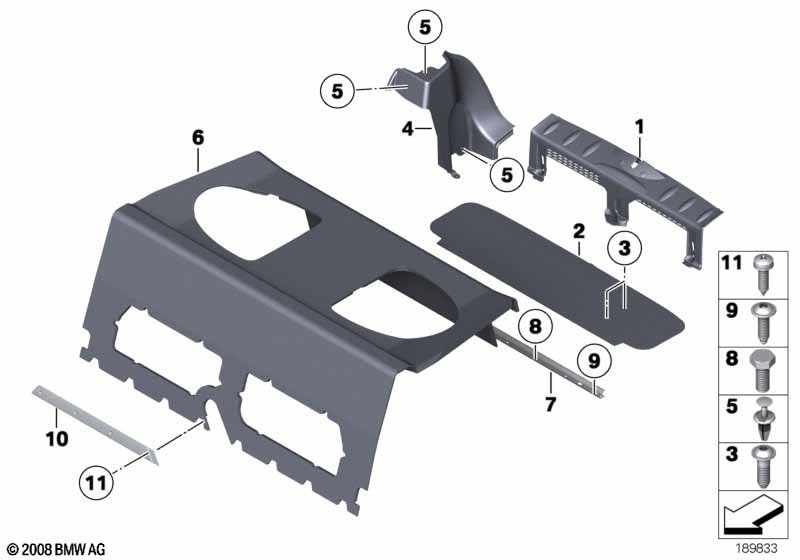 5
5
4
5
1
6
2
3
8
9
7
10
11
11
9
8
5
3
© 2008 BMW AG
189833