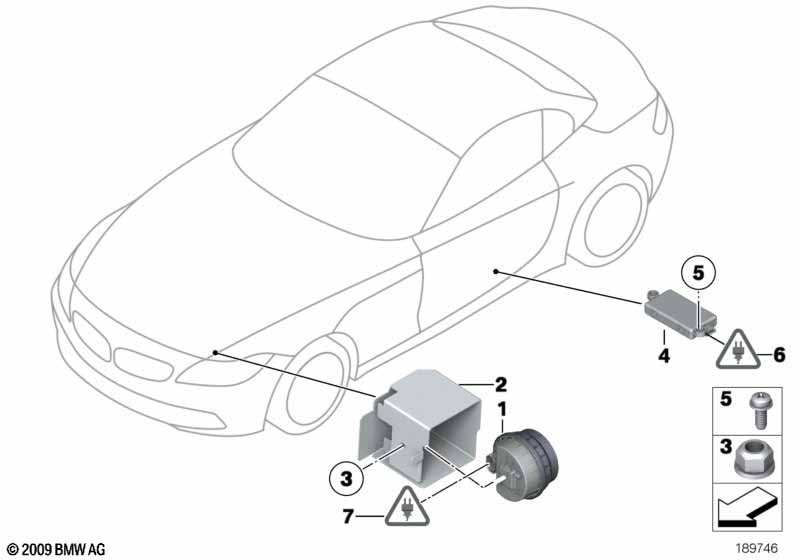 5
4
6
2
1
3
7
5
3
© 2009 BMW AG
189746