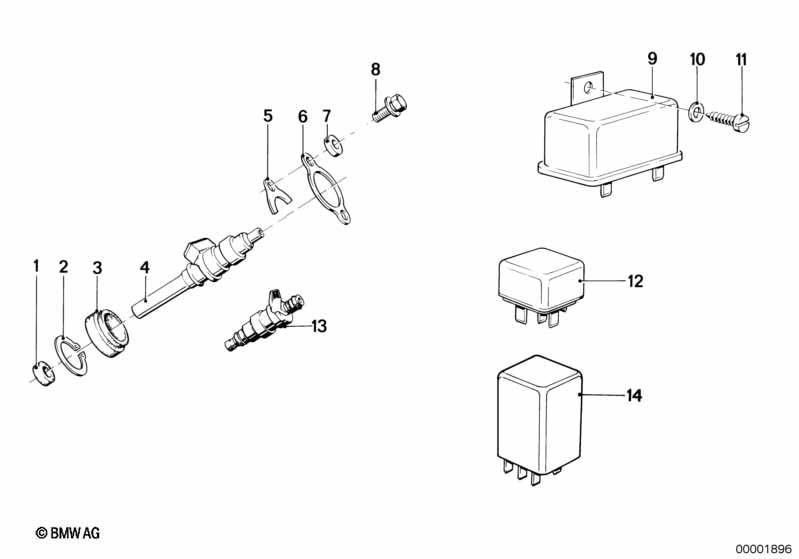 8
9
10
11
5
6
7
1
2
3
4
12
13
14
© BMW AG
00001896