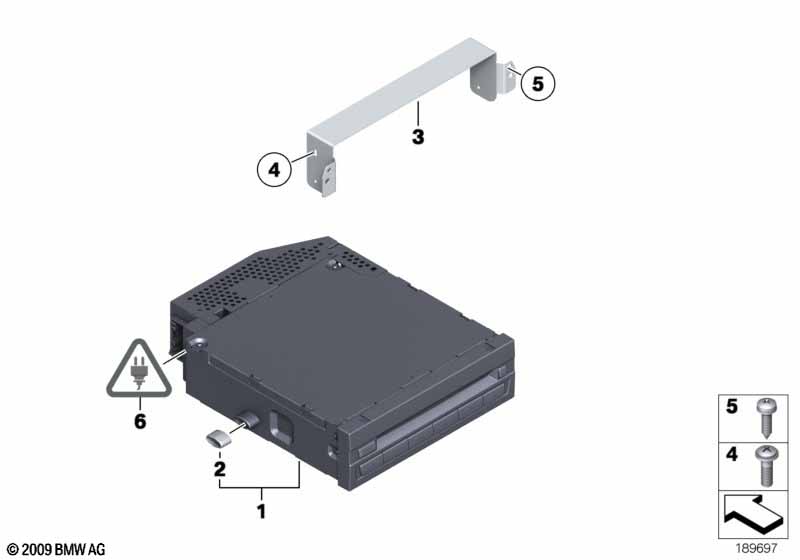 5
3
4
6
2
1
5
4
© 2009 BMW AG
189697