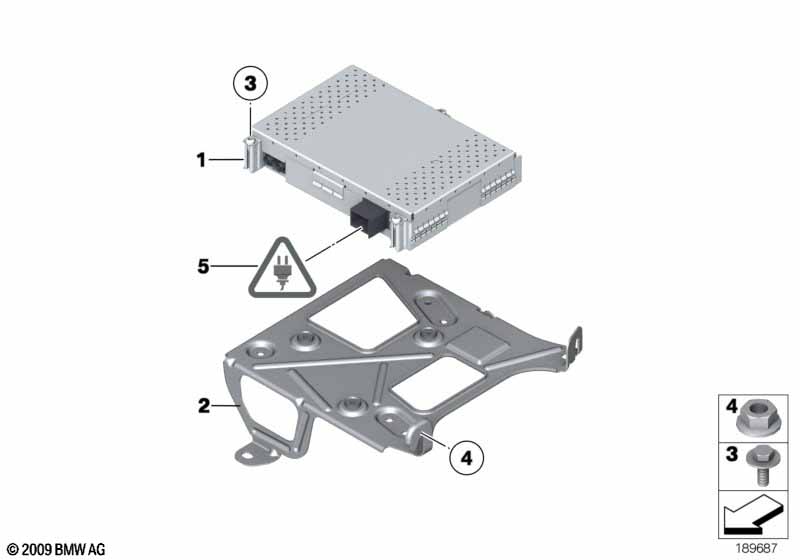 3
1
5
2
4
4
3
© 2009 BMW AG
189687