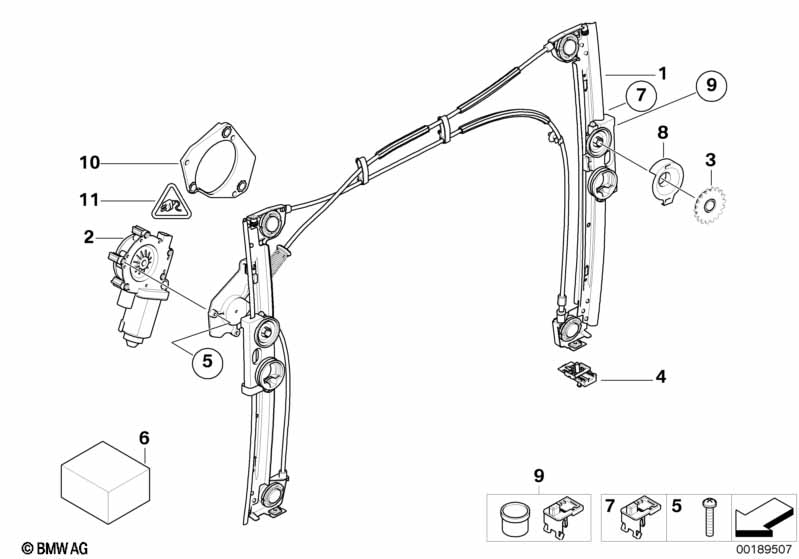 1
7
9
8
3
10
11
2
5
4
6
9
7
5
© BMW AG
00189507