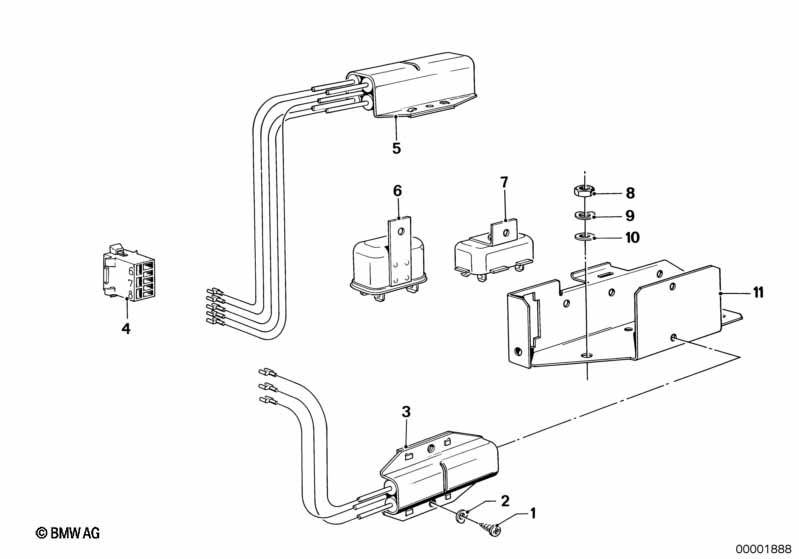 5

6

7

8

9

10

11

4

3

2

1

© BMW AG

00001888