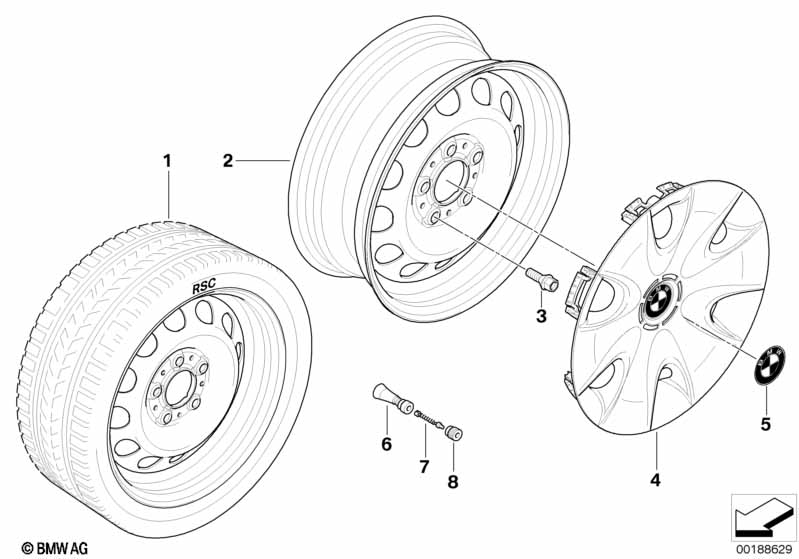 1
2
RSC
3
4
5
6
7
8
© BMW AG
00188629