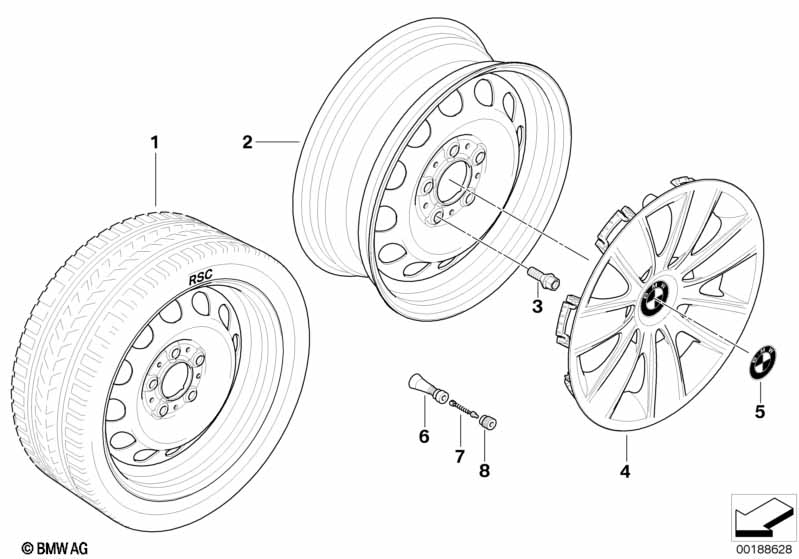 1
2
RSC
3
4
5
6
7
8
© BMW AG
00188628