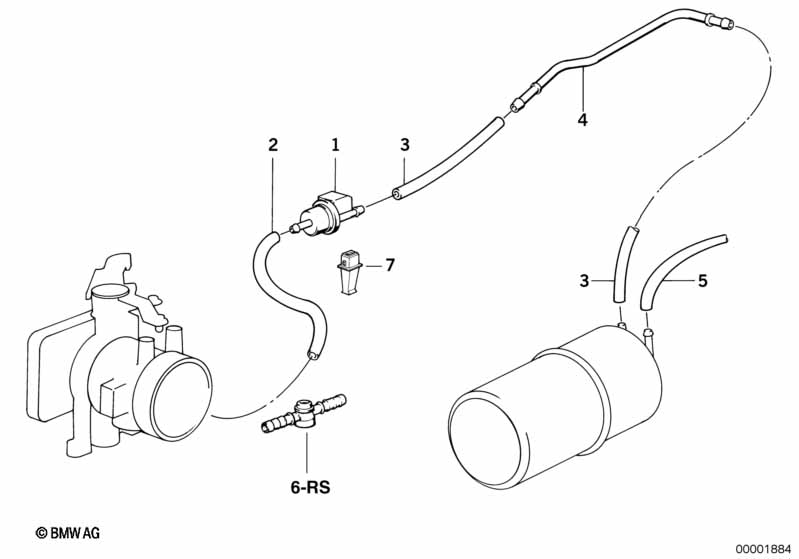 4

2

1

3

7

3

5

6-RS

© BMW AG

00001884