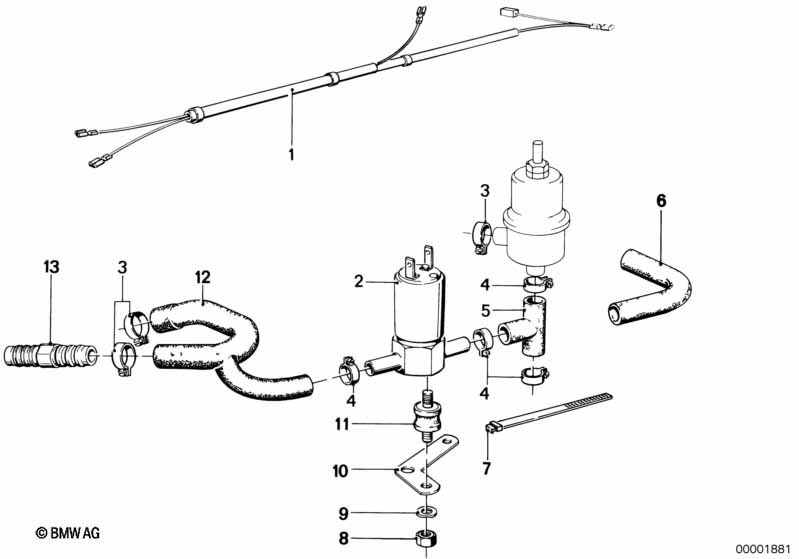 1
3
6
13
3
12
2
4
5
4
4
11
7
10
9
8
© BMW AG
00001881