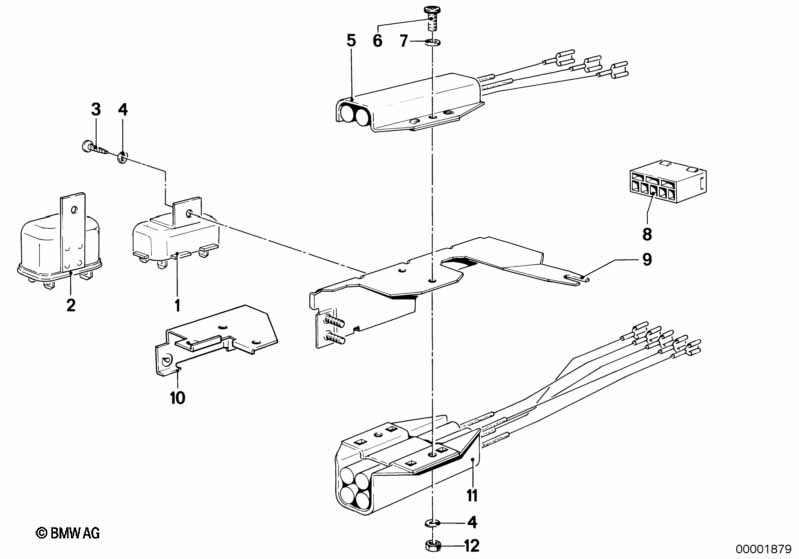 5
6
7
3
4
8
9
2
1
10
11
4
12
© BMW AG
00001879