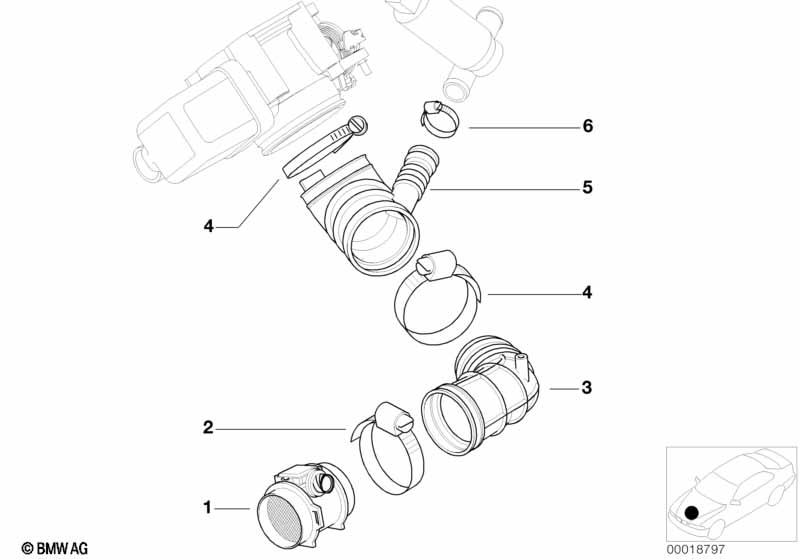 6
5
4
4
3
2
1
© BMW AG
00018797