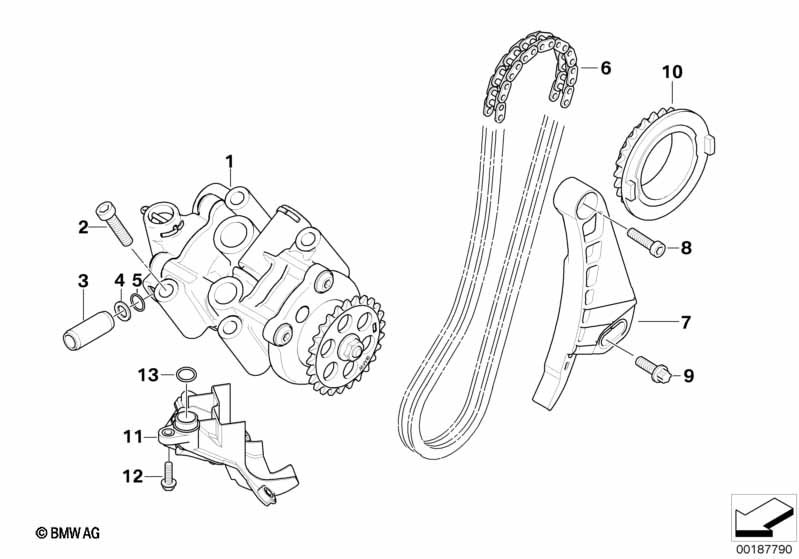 1
2
3
4
5
6
10
8
7
9
13
11
12
© BMW AG
00187790