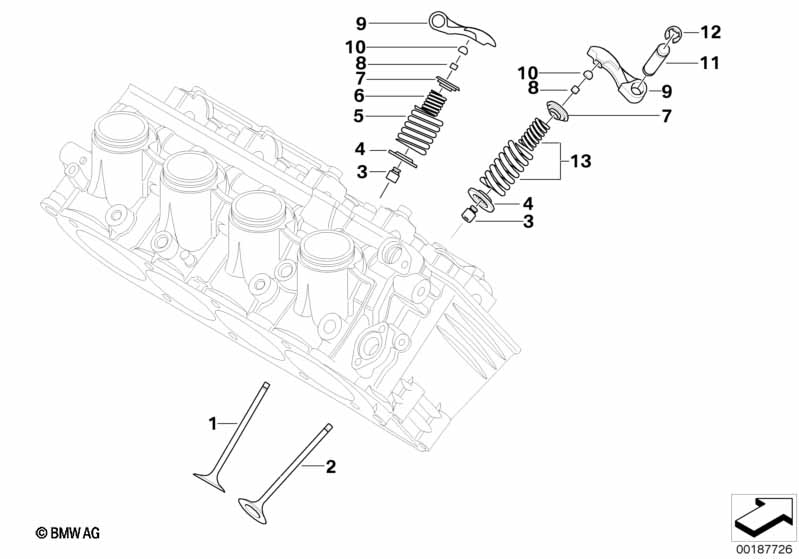 9
10
8
7
6
5
4
3
12
11
10
8
9
7
13
4
3
1
2
© BMW AG
00187726