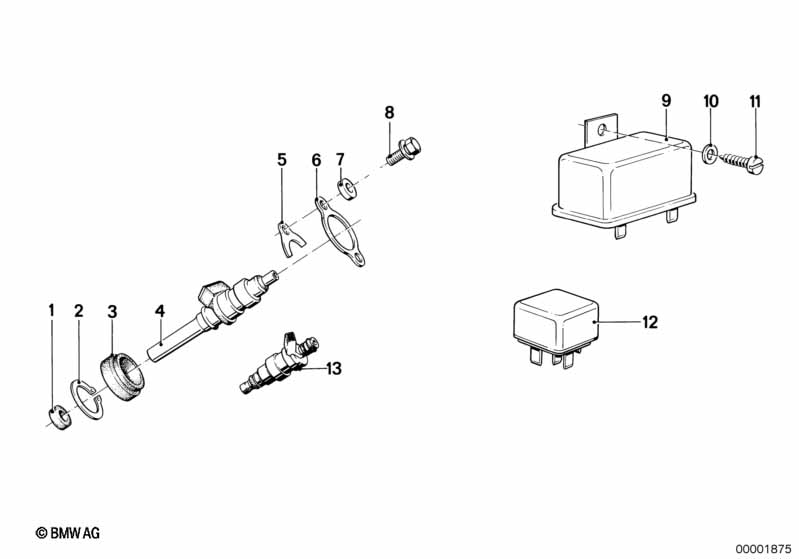 8
9
10
11
5
6
7
1
2
3
4
12
13
© BMW AG
00001875